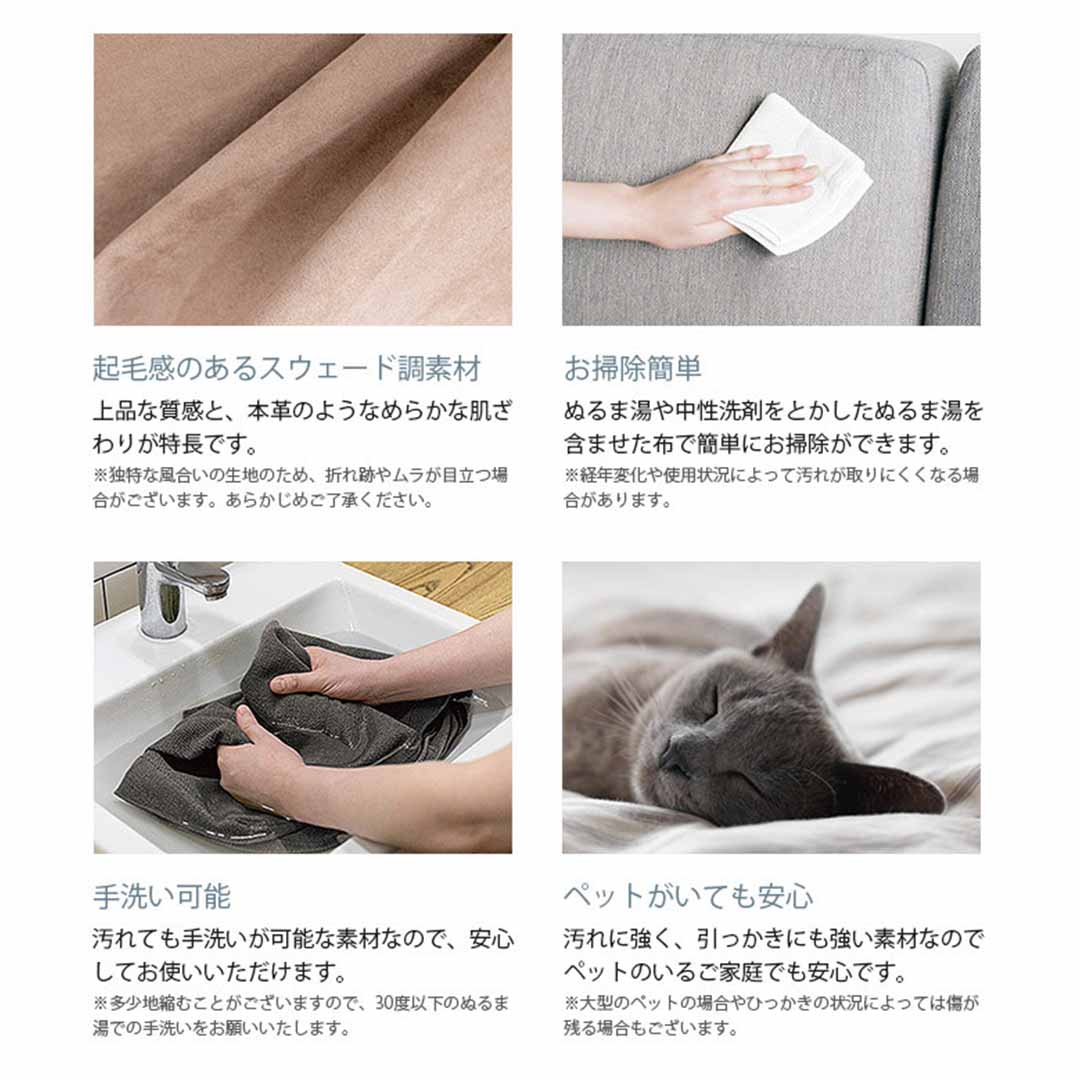 起毛感のあるスウェード調素材

上品な質感と、本革のようなめらかな肌ざわりが特長です。

※独特な風合いの生地のため、折れ跡やムラが目立つ場合がございます。あらかじめご了承ください。

お掃除簡単

ぬるま湯や中性洗剤をとかしたぬるま湯を含ませた布で簡単にお掃除ができます。

※経年変化や使用状況によって汚れが取りにくくなる場合があります。

手洗い可能

汚れても手洗いが可能な素材なので、安心してお使いいただけます。

※多少地縮むことがございますので、30度以下のぬるま湯での手洗いをお願いいたします。

ペットがいても安心

汚れに強く、引っかきにも強い素材なのでペットのいるご家庭でも安心です。

※大型のペットの場合やひっかきの状況によっては傷が残る場合もございます。